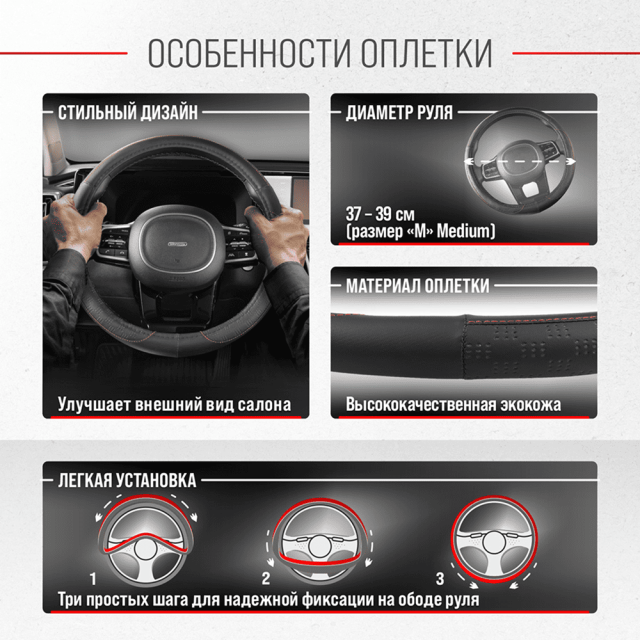 ОСОБЕННОСТИ ОПЛЕТКИ

СТИЛЬНЫЙ ДИЗАЙН

Улучшает внешний вид салона

ДИАМЕТР РУЛЯ

37 – 39 см
(размер «M» Medium)

МАТЕРИАЛ ОПЛЕТКИ

Высококачественная экокожа

ЛЕГКАЯ УСТАНОВКА

1

2

3

Три простых шага для надежной фиксации на ободе руля