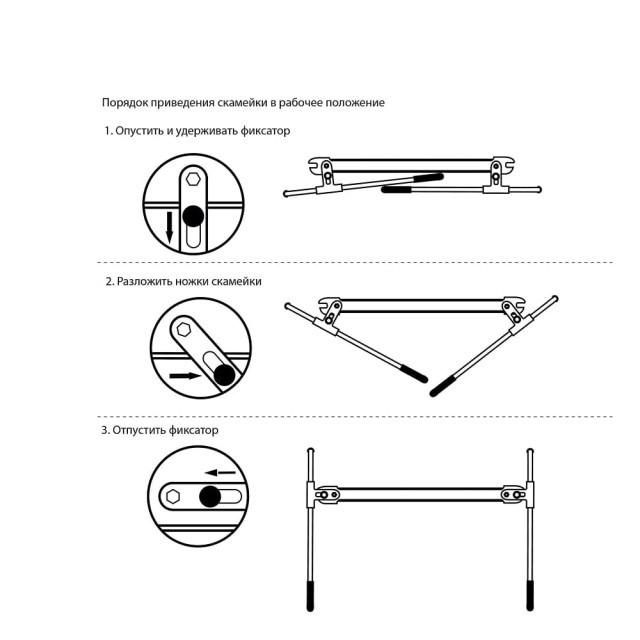 Порядок приведения скамейки в рабочее положение

1. Опустить и удерживать фиксатор

2. Разложить ножки скамейки

3. Отпустить фиксатор