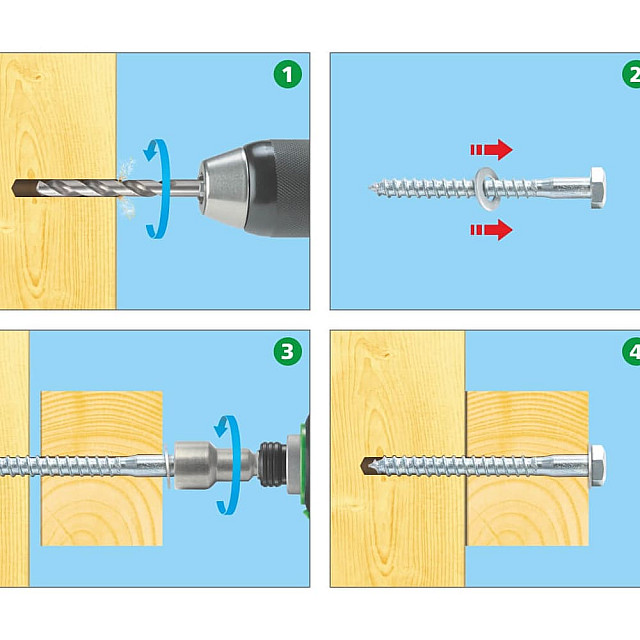 1

2

3

4