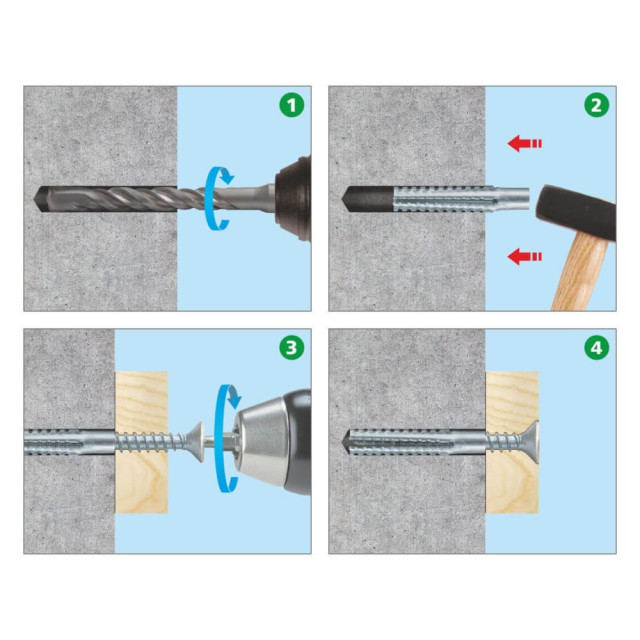 1
2
3
4