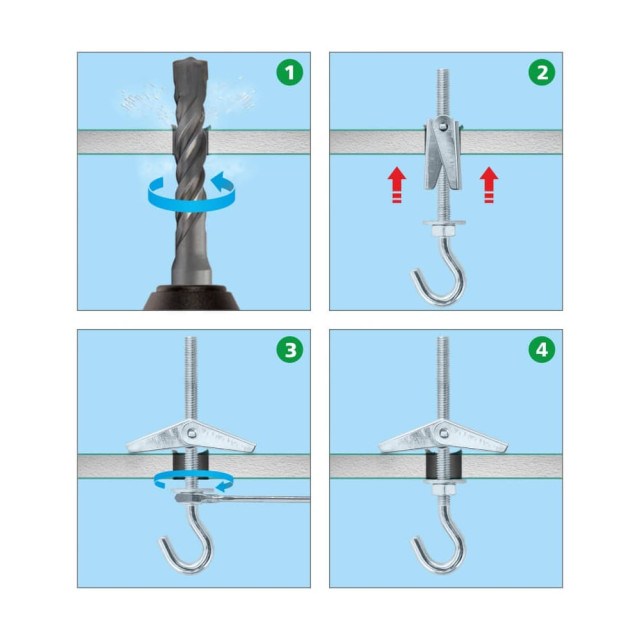 1

2

3

4