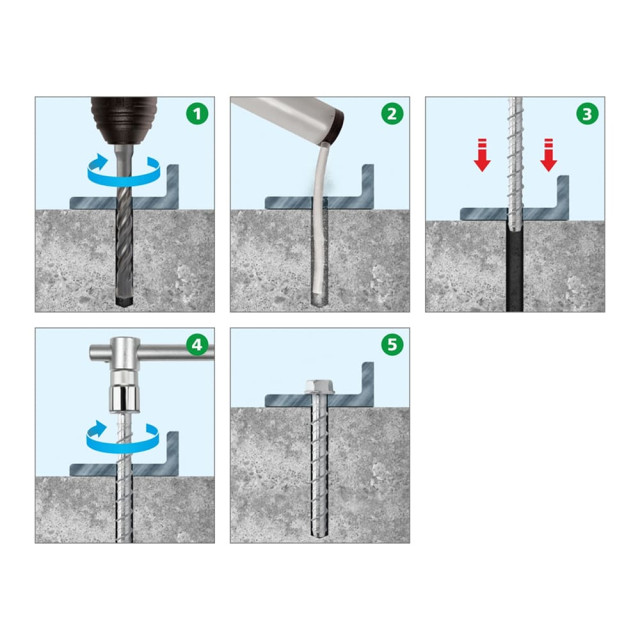 1

2

3

4

5