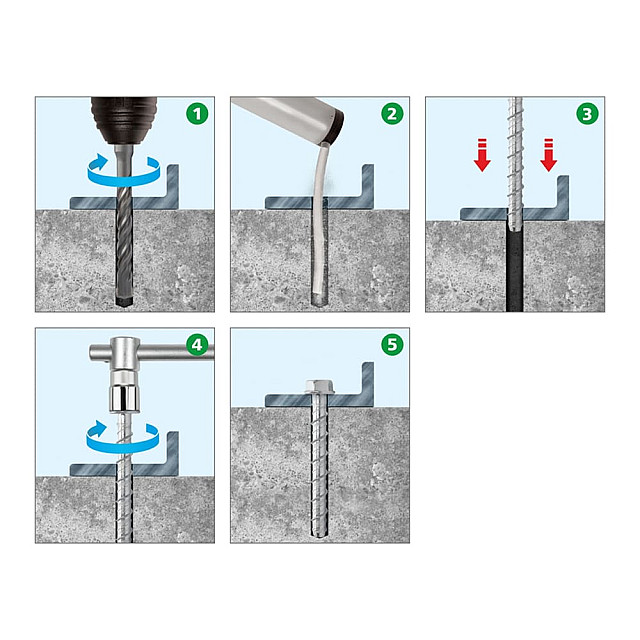 1

2

3

4

5