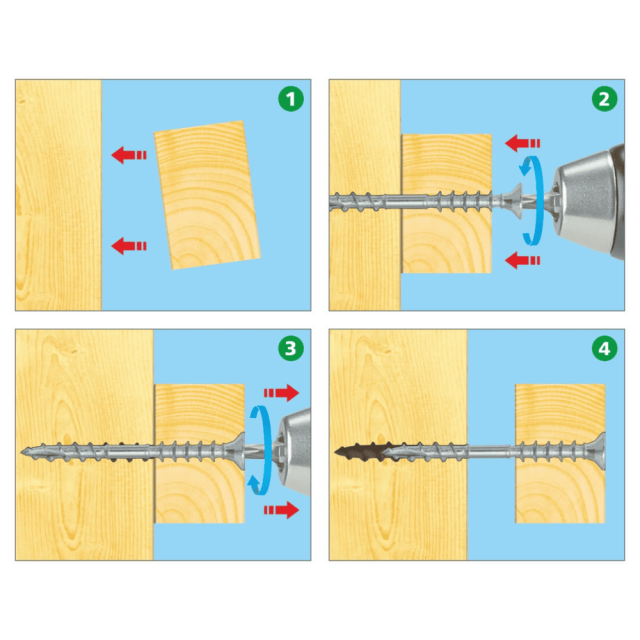 1

2

3

4