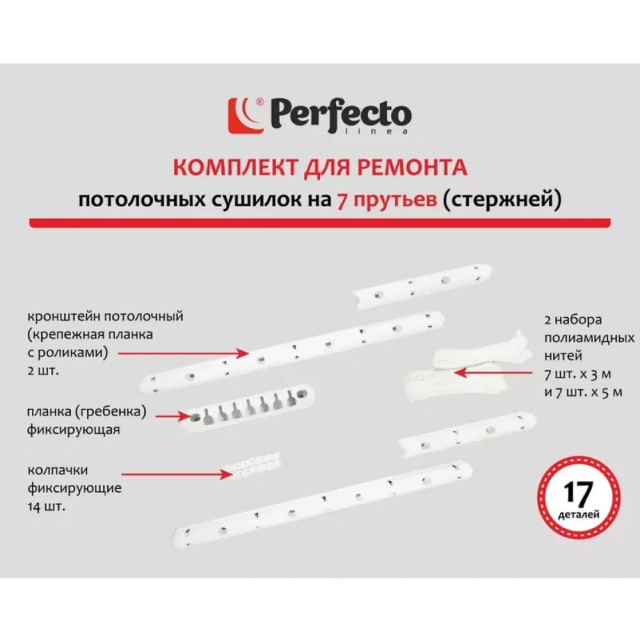 Perfecto
linea

КОМПЛЕКТ ДЛЯ РЕМОНТА
потолочных сушилок на 7 прутьев (стержней)

кронштейн потолочный (крепежная планка с роликами) 2 шт.

планка (гребенка) фиксирующая

колпачки фиксирующие 14 шт.

2 набора полиамидных нитей 7 шт. х 3 м и 7 шт. х 5 м

17 деталей