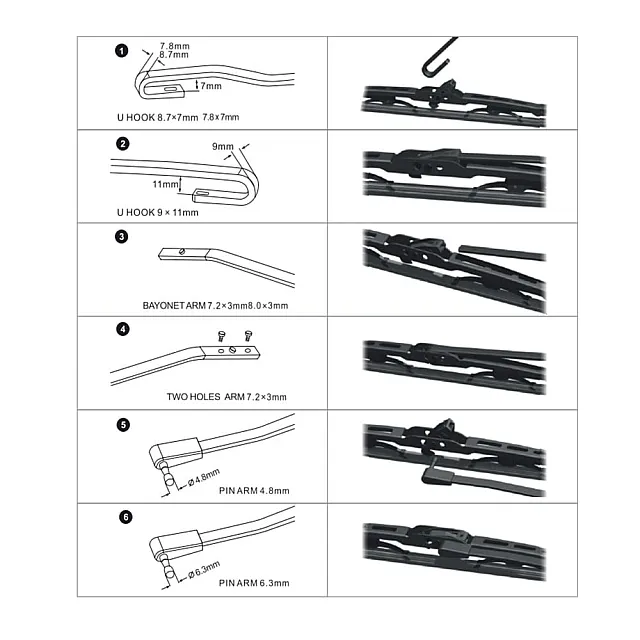 1
7.8mm
8.7mm
7mm
U HOOK 8.7×7mm 7.8×7mm

2
9mm
11mm
U HOOK 9 × 11mm

3
BAYONET ARM 7.2×3mm8.0×3mm

4
TWO HOLES ARM 7.2×3mm

5
Ø4.8mm
PIN ARM 4.8mm

6
Ø6.3mm
PIN ARM 6.3mm