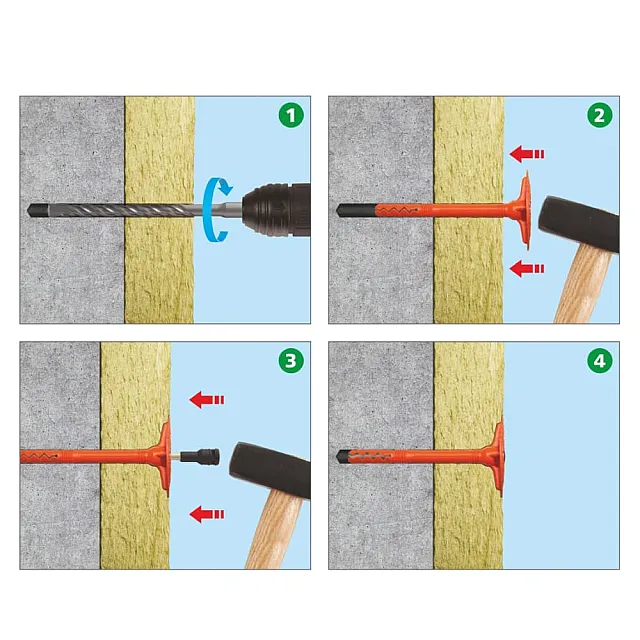 1

2

3

4