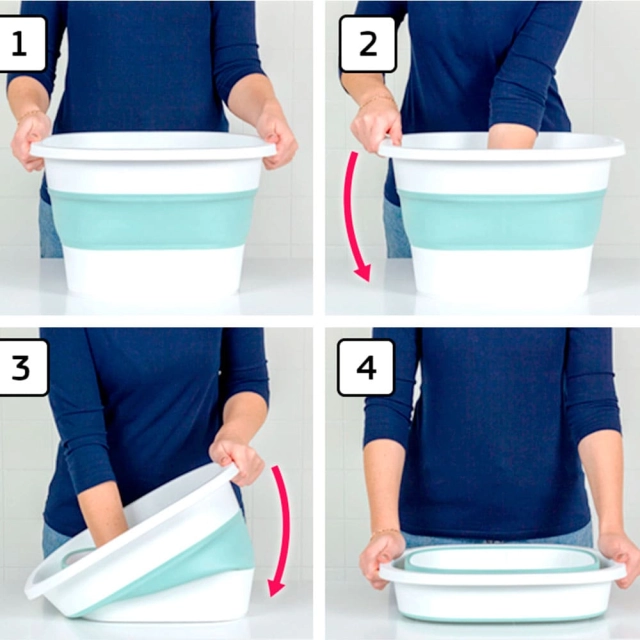 1

2

3

4