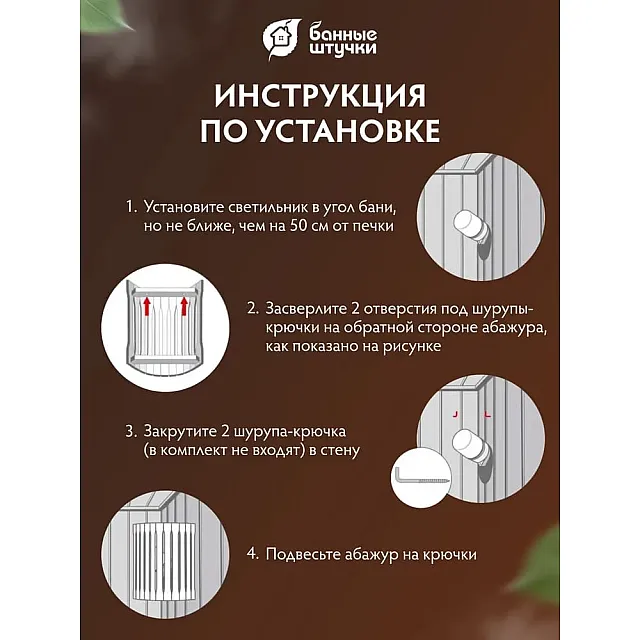 банные штучки

ИНСТРУКЦИЯ ПО УСТАНОВКЕ

1. Установите светильник в угол бани, но не ближе, чем на 50 см от печки

2. Засверлите 2 отверстия под шурупы-крючки на обратной стороне абажура, как показано на рисунке

3. Закрутите 2 шурупа-крючка (в комплект не входят) в стену

4. Подвесьте абажур на крючки