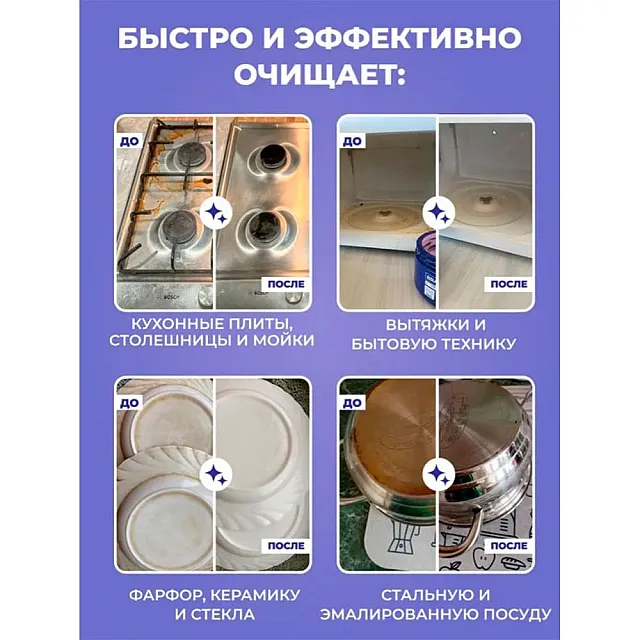 БЫСТРО И ЭФФЕКТИВНО ОЧИЩАЕТ:

ДО
BOSCH
BOSCH
ПОСЛЕ

КУХОННЫЕ ПЛИТЫ, СТОЛЕШНИЦЫ И МОЙКИ

ДО
ПОСЛЕ

ВЫТЯЖКИ И БЫТОВУЮ ТЕХНИКУ

ДО
ПОСЛЕ

ФАРФОР, КЕРАМИКУ И СТЕКЛА

ДО
ПОСЛЕ

СТАЛЬНУЮ И ЭМАЛИРОВАННУЮ ПОСУДУ