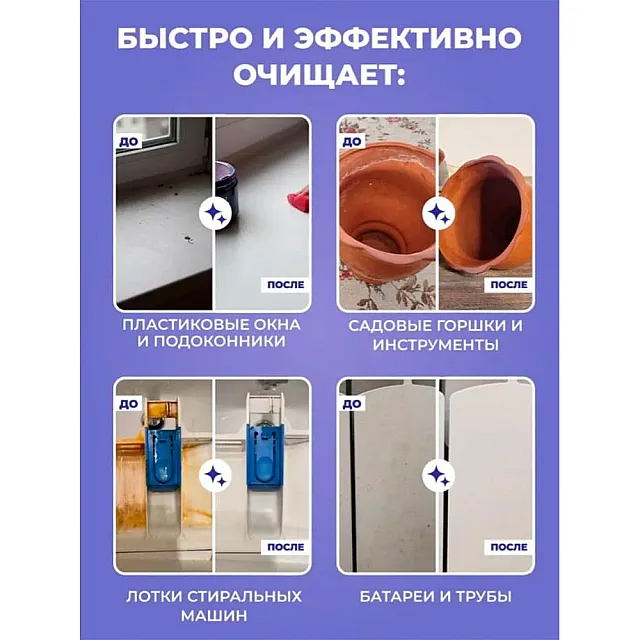 БЫСТРО И ЭФФЕКТИВНО ОЧИЩАЕТ:

ДО

ПОСЛЕ

ПЛАСТИКОВЫЕ ОКНА И ПОДОКОННИКИ

ДО

ПОСЛЕ

САДОВЫЕ ГОРШКИ И ИНСТРУМЕНТЫ

ДО

ПОСЛЕ

ЛОТКИ СТИРАЛЬНЫХ МАШИН

ДО

ПОСЛЕ

БАТАРЕИ И ТРУБЫ