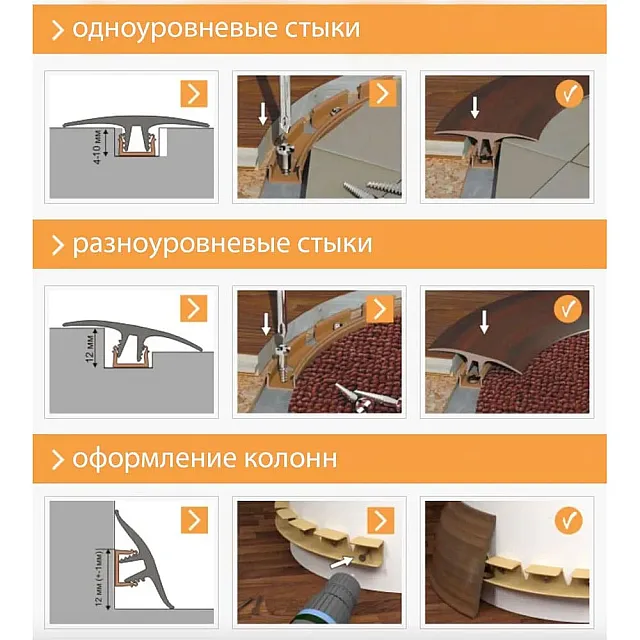 > одноуровневые стыки

4-10 мм

> разноуровневые стыки

12 мм

> оформление колонн

12 мм (+-1мм)