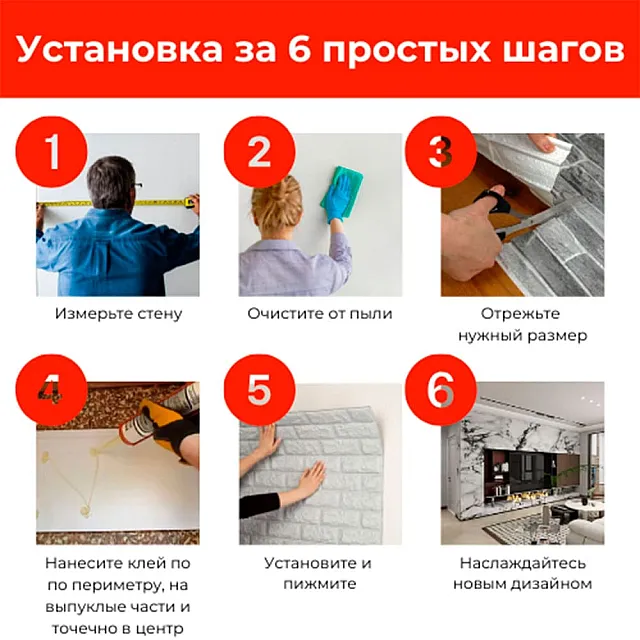 Установка за 6 простых шагов

1

Измерьте стену

2

Очистите от пыли

3

Отрежьте нужный размер

4

Нанесите клей по по периметру, на выпуклые части и точечно в центр

5

Установите и пижмите

6

Наслаждайтесь новым дизайном