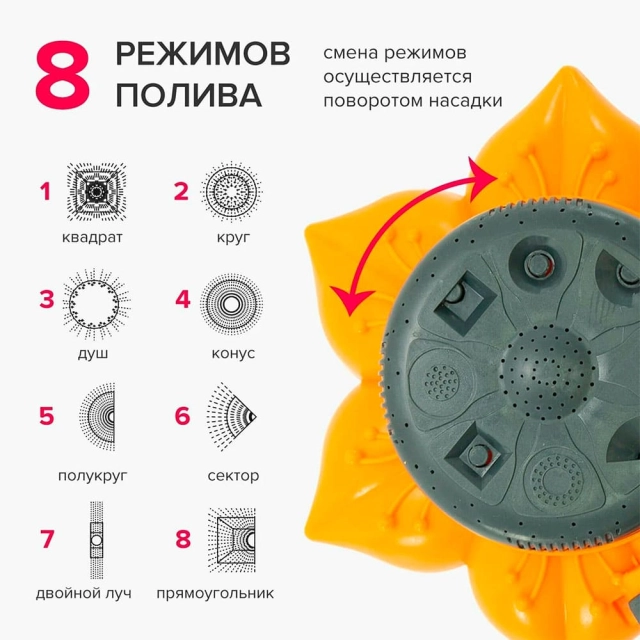 8 РЕЖИМОВ ПОЛИВА

смена режимов осуществляется поворотом насадки

1 квадрат

2 круг

3 душ

4 конус

5 полукруг

6 сектор

7 двойной луч

8 прямоугольник