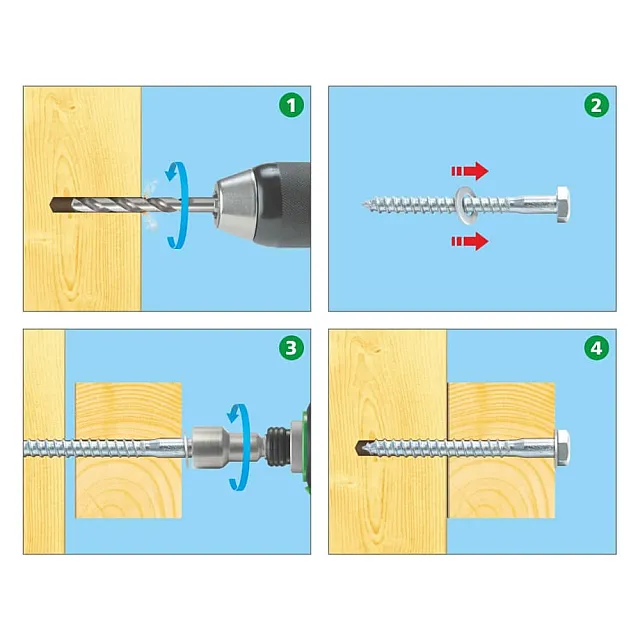 1

2

3

4