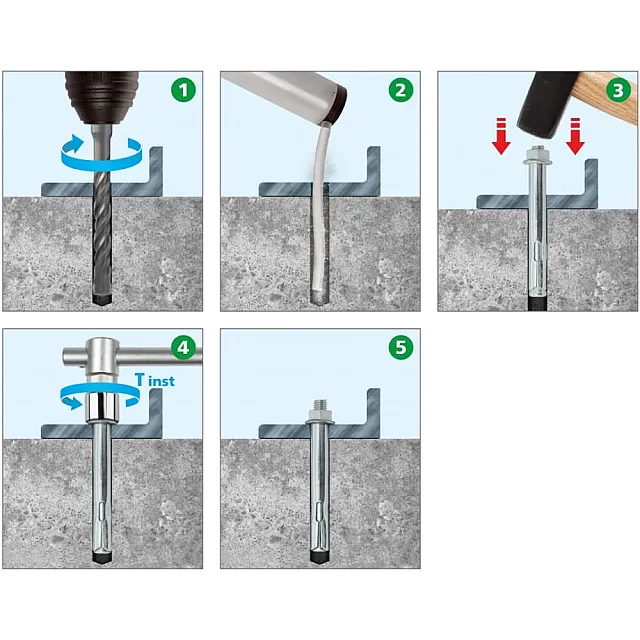 1

2

3

4

$T_{inst}$

5