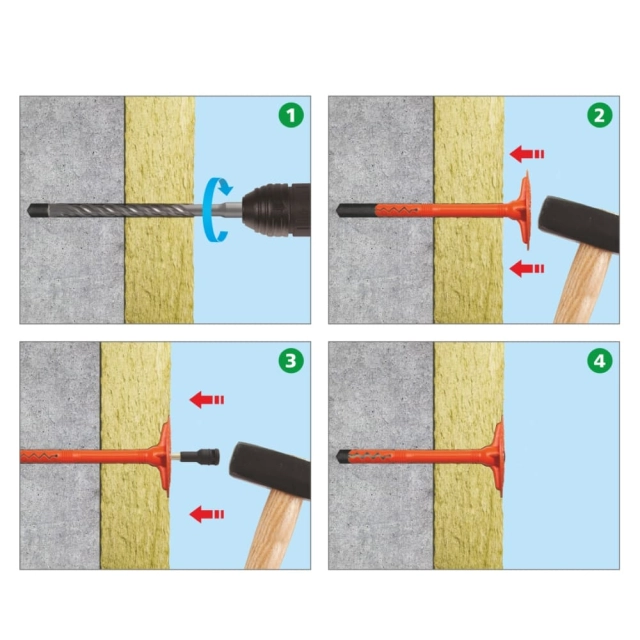 1

2

3

4