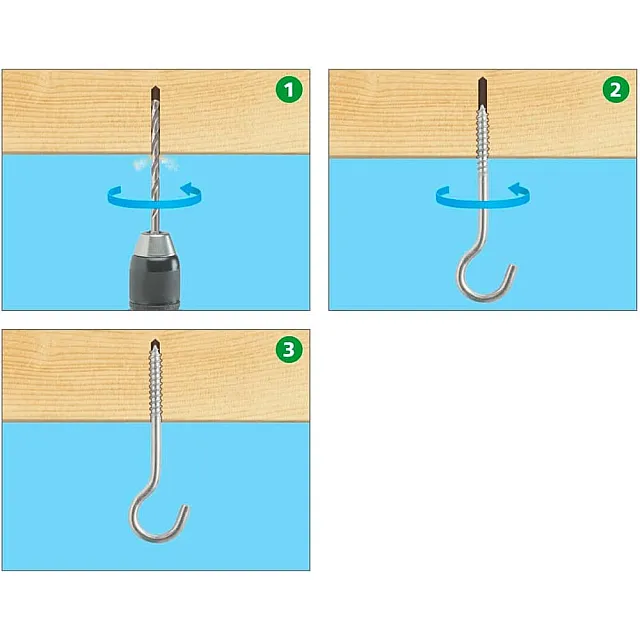 1

2

3