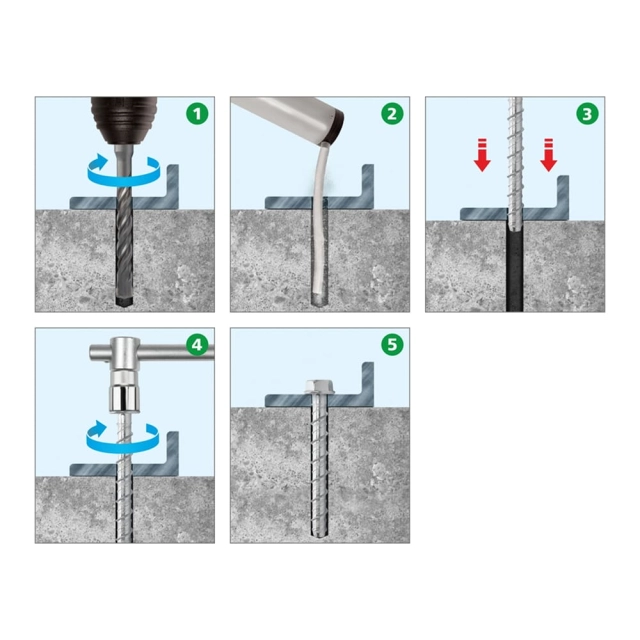 1

2

3

4

5