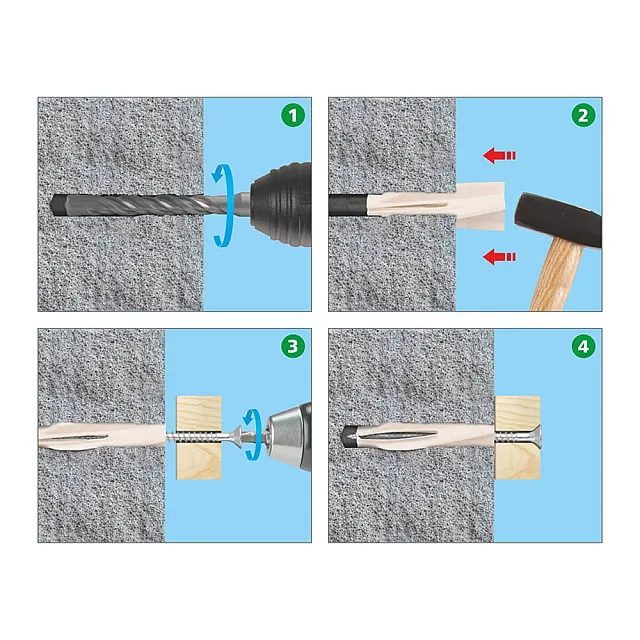 1

2

3

4