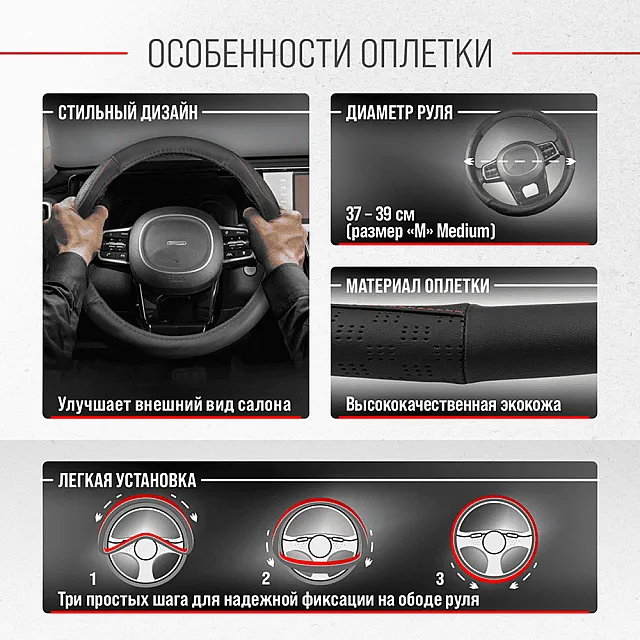 ОСОБЕННОСТИ ОПЛЕТКИ

СТИЛЬНЫЙ ДИЗАЙН

Улучшает внешний вид салона

ДИАМЕТР РУЛЯ

37 – 39 см
(размер «M» Medium)

МАТЕРИАЛ ОПЛЕТКИ

Высококачественная экокожа

ЛЕГКАЯ УСТАНОВКА

1

2

3

Три простых шага для надежной фиксации на ободе руля