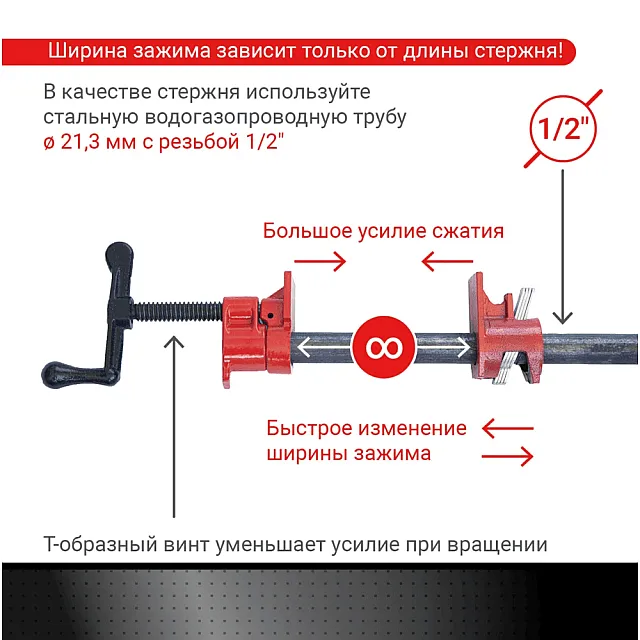 Ширина зажима зависит только от длины стержня!

В качестве стержня используйте стальную водогазопроводную трубу ø 21,3 мм с резьбой 1/2"

1/2"

Большое усилие сжатия

∞

Быстрое изменение ширины зажима

Т-образный винт уменьшает усилие при вращении