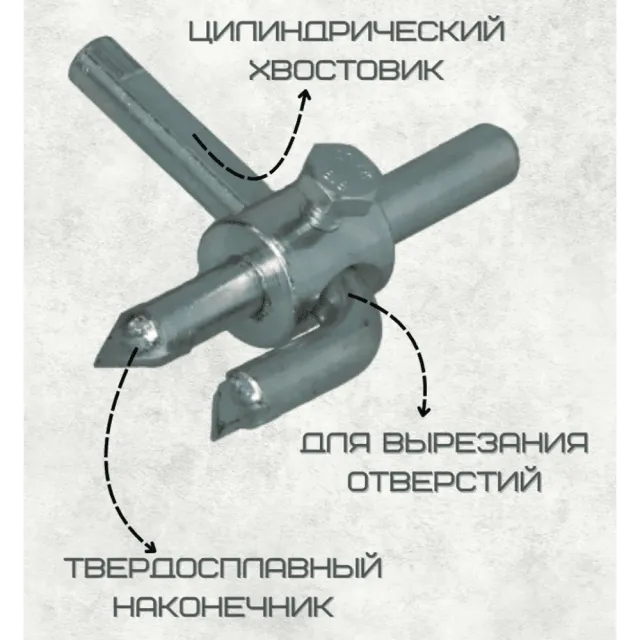 ЦИЛИНДРИЧЕСКИЙ ХВОСТОВИК

ДЛЯ ВЫРЕЗАНИЯ ОТВЕРСТИЙ

ТВЕРДОСПЛАВНЫЙ НАКОНЕЧНИК